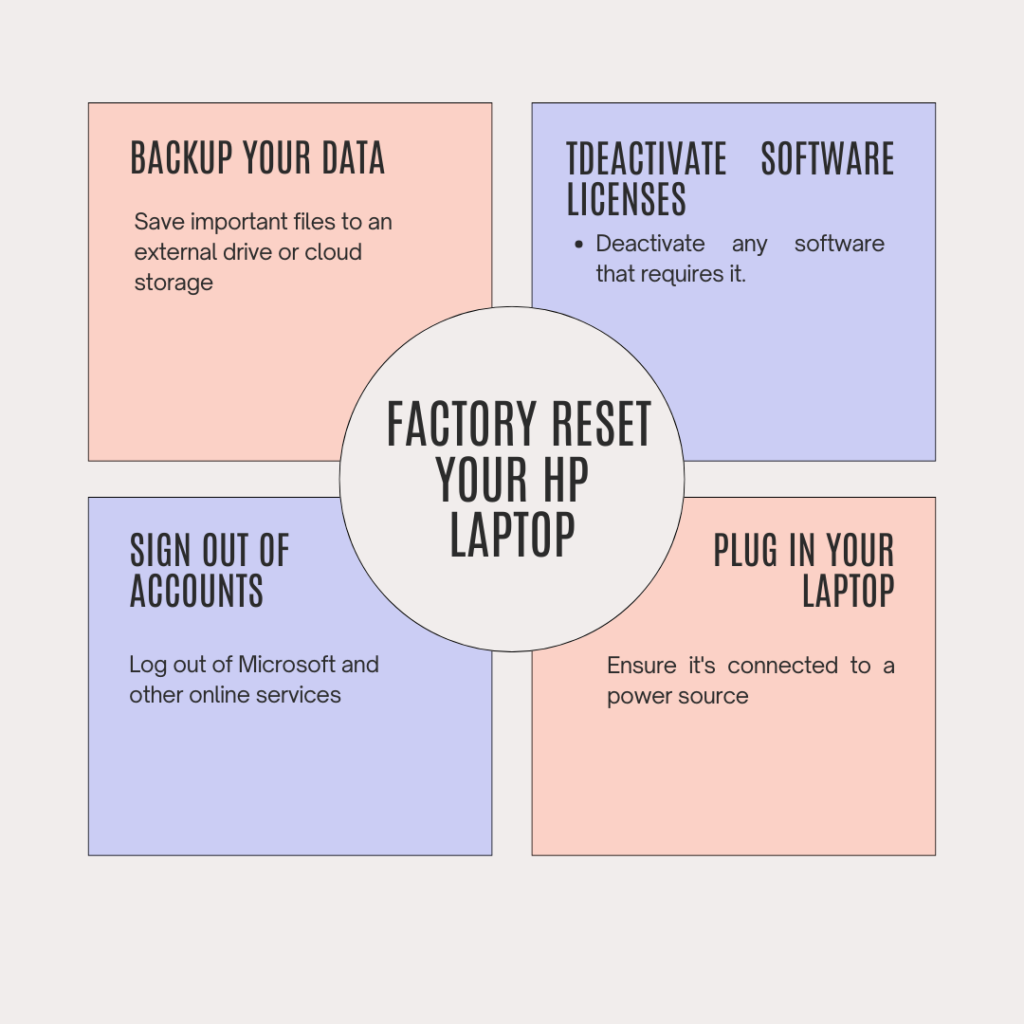 BACKUP YOUR DATA

Save important files to an external drive or cloud storage

TDEACTIVATE SOFTWARE LICENSES

• Deactivate any software that requires it.

FACTORY RESET YOUR HP LAPTOP

SIGN OUT OF ACCOUNTS

Log out of Microsoft and other online services

PLUG IN YOUR LAPTOP

Ensure it's connected to a power source