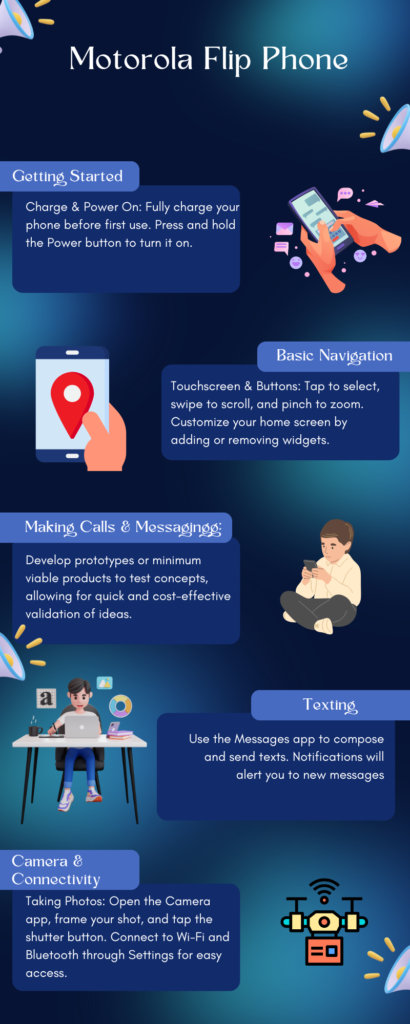 Motorola Flip Phone

Getting Started

Charge & Power On: Fully charge your phone before first use. Press and hold the Power button to turn it on.

Basic Navigation

Touchscreen & Buttons: Tap to select, swipe to scroll, and pinch to zoom. Customize your home screen by adding or removing widgets.

Making Calls & Messagingg:

Develop prototypes or minimum viable products to test concepts, allowing for quick and cost-effective validation of ideas.

a

Texting

Use the Messages app to compose and send texts. Notifications will alert you to new messages

Camera & Connectivity

Taking Photos: Open the Camera app, frame your shot, and tap the shutter button. Connect to Wi-Fi and Bluetooth through Settings for easy access.