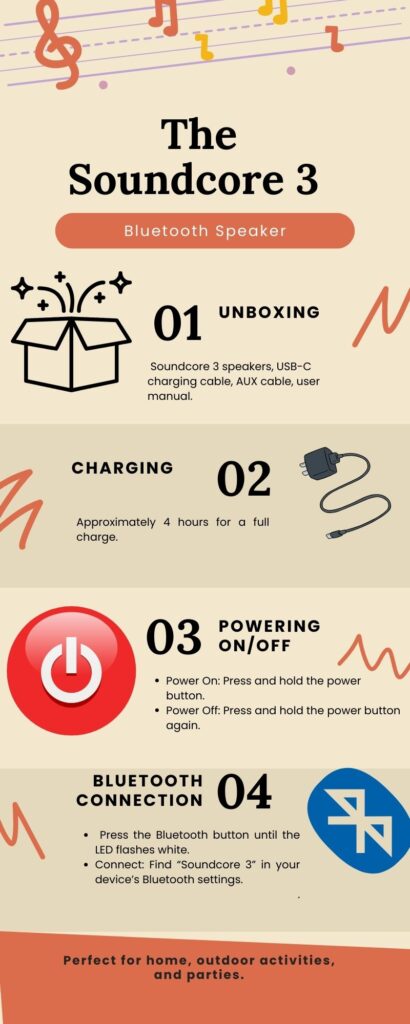 The Soundcore 3

Bluetooth Speaker

01 UNBOXING

Soundcore 3 speakers, USB-C charging cable, AUX cable, user manual.

CHARGING 02

Approximately 4 hours for a full charge.

03 POWERING ON/OFF

- Power On: Press and hold the power button.
- Power Off: Press and hold the power button again.

BLUETOOTH CONNECTION 04

- Press the Bluetooth button until the LED flashes white.
- Connect: Find "Soundcore 3" in your device's Bluetooth settings.

Perfect for home, outdoor activities, and parties.